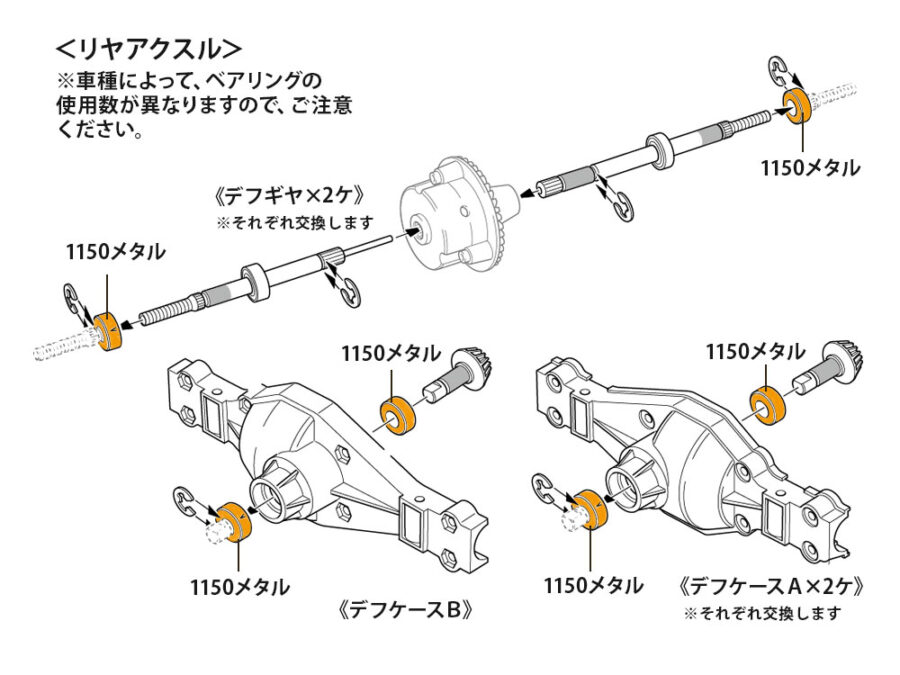 <リヤアクスル>
※車種によって、ベアリングの使用数が異なりますので、ご注意ください。

1150メタル

《デフギヤ×2ケ》
※それぞれ交換します

1150メタル

1150メタル

1150メタル

1150メタル

1150メタル

《デフケースB》

《デフケースA×2ケ》
※それぞれ交換します